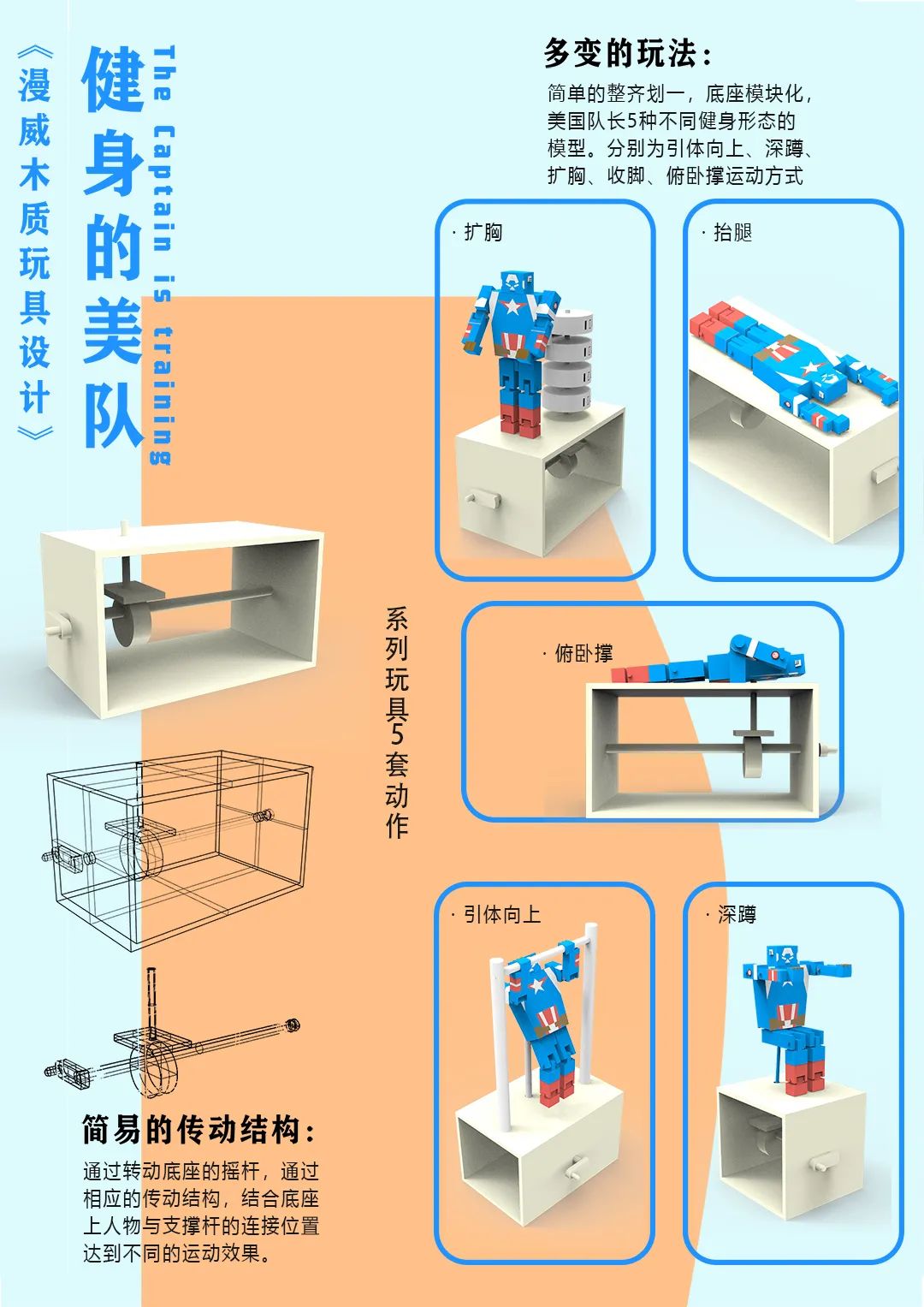 《漫威木质玩具设计》

健身的美队

The Captain is training

多变的玩法：

简单的整齐划一，底座模块化，美国队长5种不同健身形态的模型。分别为引体向上、深蹲、扩胸、收脚、俯卧撑运动方式

· 扩胸

· 抬腿

系列玩具5套动作

· 俯卧撑

· 引体向上

· 深蹲

简易的传动结构：

通过转动底座的摇杆，通过相应的传动结构，结合底座上人物与支撑杆的连接位置达到不同的运动效果。