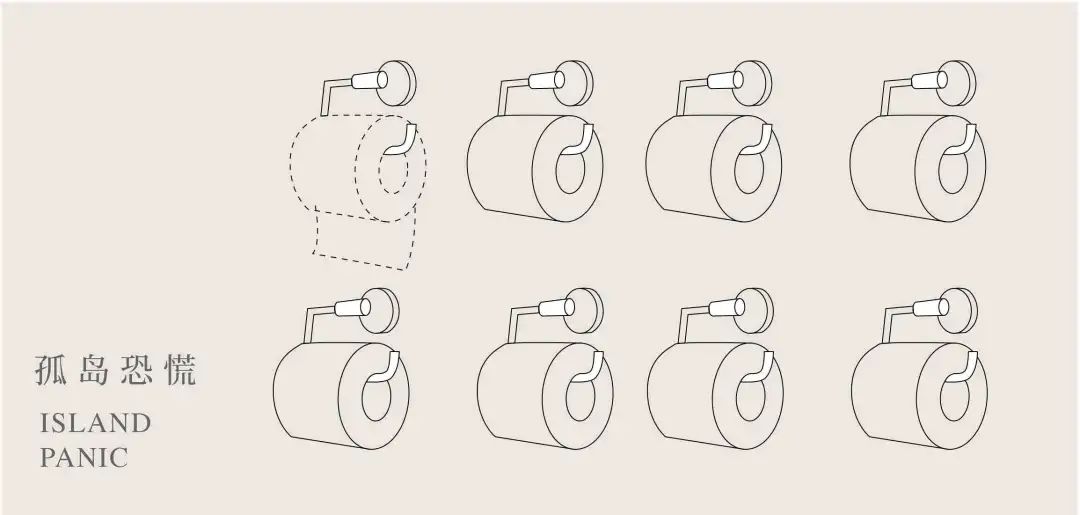 孤岛恐慌

ISLAND
PANIC